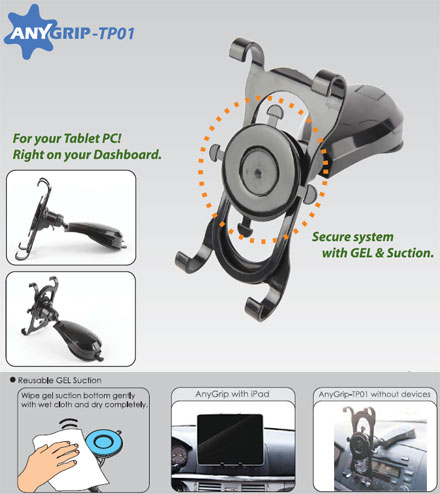 ANYGRIP-TP01

For your Tablet PC!
Right on your Dashboard.

Secure system
with GEL & Suction.

● Reusable GEL Suction

Wipe gel suction bottom gently with wet cloth and dry completely.

AnyGrip with iPad

AnyGrip-TP01 without devices